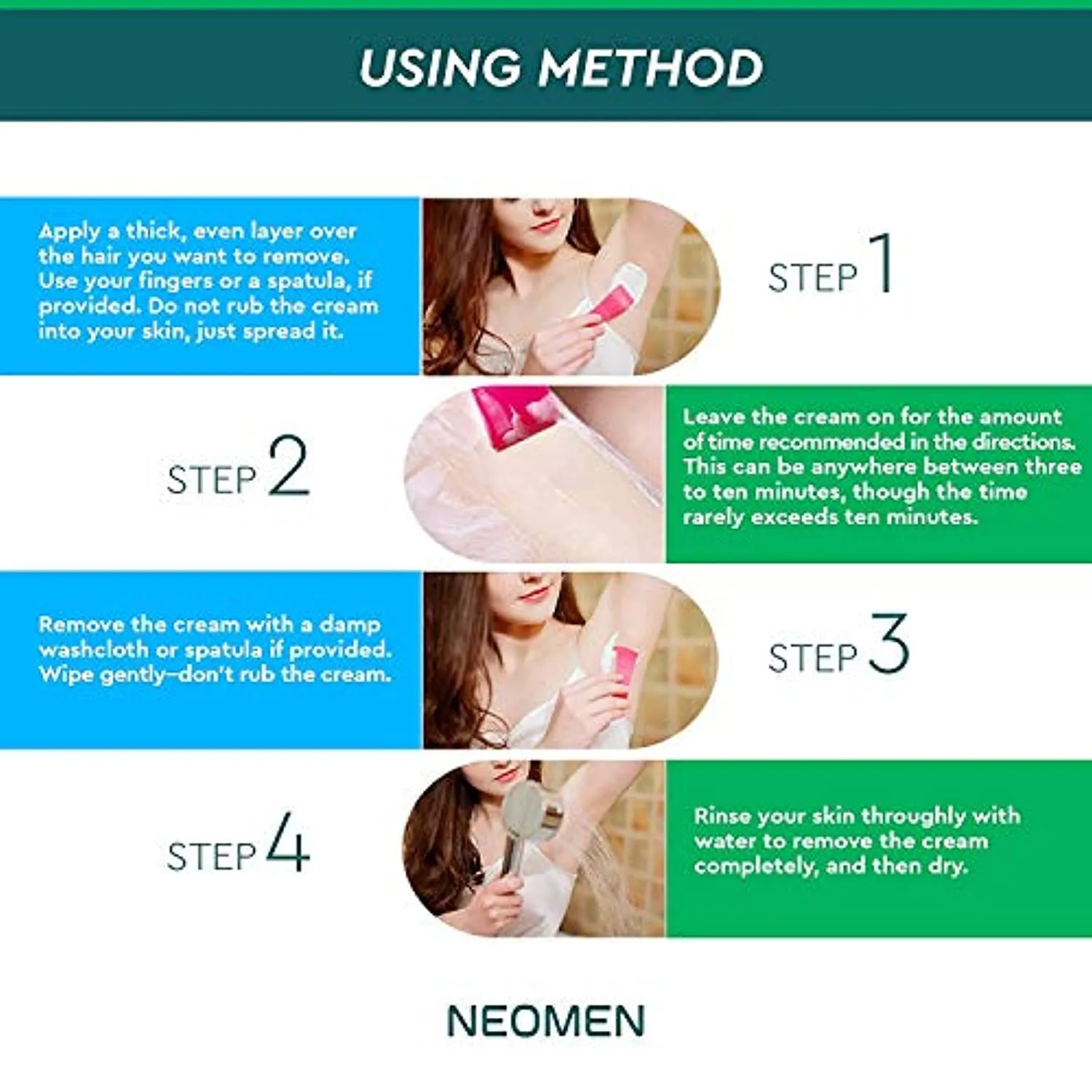 USING METHOD

Apply a thick, even layer over the hair you want to remove. Use your fingers or a spatula, if provided. Do not rub the cream into your skin, just spread it.

STEP 1

STEP 2

Leave the cream on for the amount of time recommended in the directions. This can be anywhere between three to ten minutes, though the time rarely exceeds ten minutes.

Remove the cream with a damp washcloth or spatula if provided. Wipe gently–don't rub the cream.

STEP 3

STEP 4

Rinse your skin throughly with water to remove the cream completely, and then dry.

NEOMEN